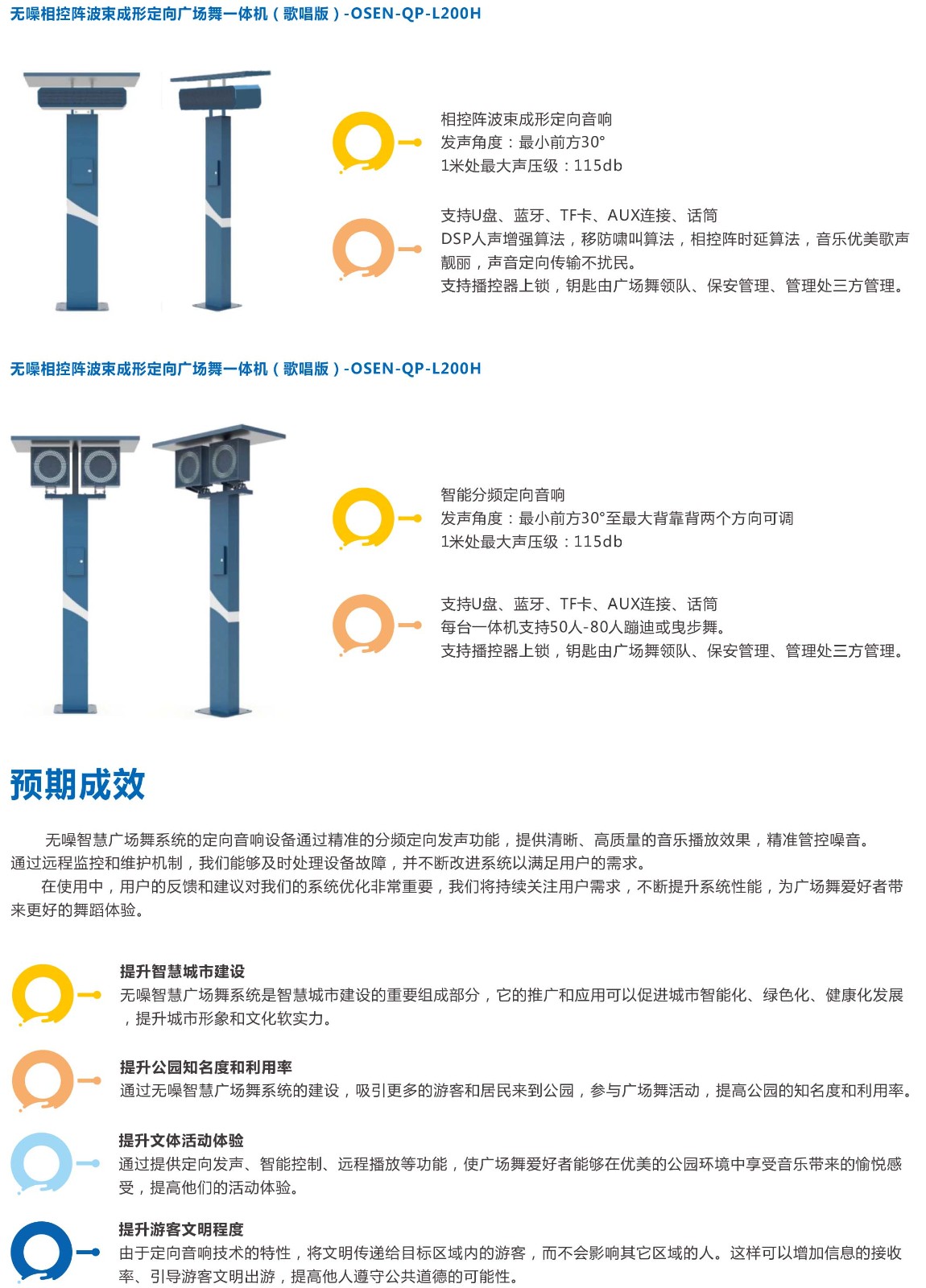 无噪相控阵波束成形定向广场舞一体机（歌唱版）-OSEN-QP-L200H

相控阵波束成形定向音响
发声角度：最小前方30°
1米处最大声压级：115db

支持U盘、蓝牙、TF卡、AUX连接、话筒
DSP人声增强算法，移防啸叫算法，相控阵时延算法，音乐优美歌声靓丽，声音定向传输不扰民。
支持播控器上锁，钥匙由广场舞领队、保安管理、管理处三方管理。

无噪相控阵波束成形定向广场舞一体机（歌唱版）-OSEN-QP-L200H

智能分频定向音响
发声角度：最小前方30°至最大背靠背两个方向可调
1米处最大声压级：115db

支持U盘、蓝牙、TF卡、AUX连接、话筒
每台一体机支持50人-80人蹦迪或曳步舞。
支持播控器上锁，钥匙由广场舞领队、保安管理、管理处三方管理。

预期成效

无噪智慧广场舞系统的定向音响设备通过精准的分频定向发声功能，提供清晰、高质量的音乐播放效果，精准管控噪音。通过远程监控和维护机制，我们能够及时处理设备故障，并不断改进系统以满足用户的需求。
在使用中，用户的反馈和建议对我们的系统优化非常重要，我们将持续关注用户需求，不断提升系统性能，为广场舞爱好者带来更好的舞蹈体验。

提升智慧城市建设
无噪智慧广场舞系统是智慧城市建设的重要组成部分，它的推广和应用可以促进城市智能化、绿色化、健康化发展，提升城市形象和文化软实力。

提升公园知名度和利用率
通过无噪智慧广场舞系统的建设，吸引更多的游客和居民来到公园，参与广场舞活动，提高公园的知名度和利用率。

提升文体活动体验
通过提供定向发声、智能控制、远程播放等功能，使广场舞爱好者能够在优美的公园环境中享受音乐带来的愉悦感受，提高他们的活动体验。

提升游客文明程度
由于定向音响技术的特性，将文明传递给目标区域内的游客，而不会影响其它区域的人。这样可以增加信息的接收率、引导游客文明出游，提高他人遵守公共道德的可能性。